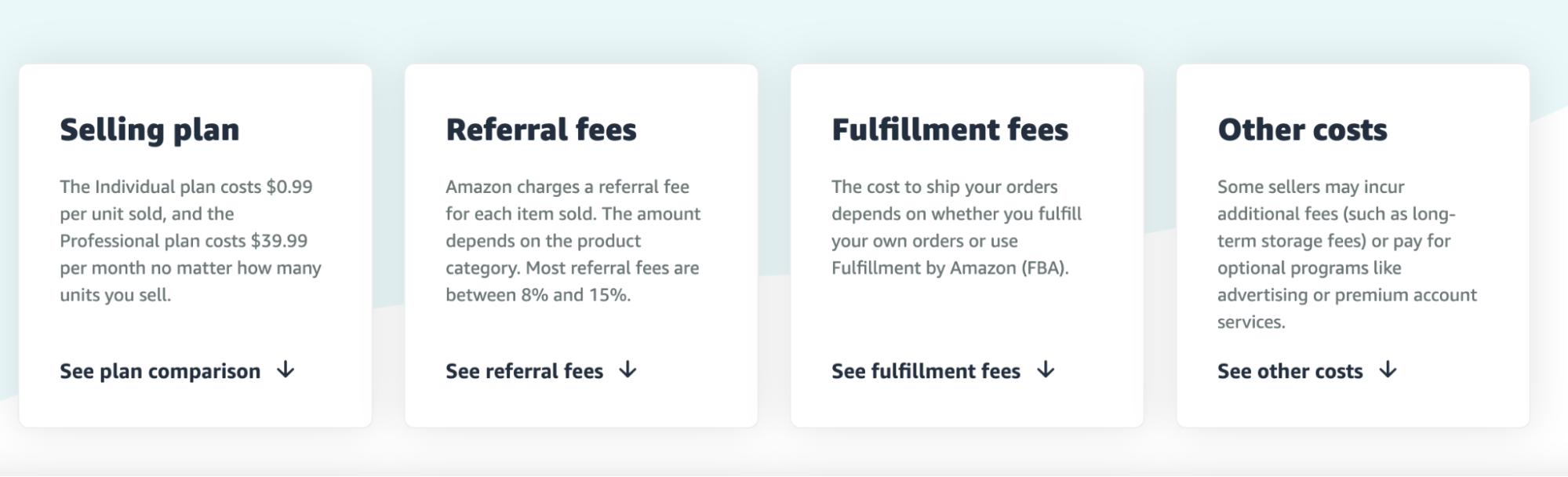 Selling plan

The Individual plan costs \$0.99 per unit sold, and the Professional plan costs \$39.99 per month no matter how many units you sell.

See plan comparison ↓

Referral fees

Amazon charges a referral fee for each item sold. The amount depends on the product category. Most referral fees are between 8% and 15%.

See referral fees ↓

Fulfillment fees

The cost to ship your orders depends on whether you fulfill your own orders or use Fulfillment by Amazon (FBA).

See fulfillment fees ↓

Other costs

Some sellers may incur additional fees (such as long-term storage fees) or pay for optional programs like advertising or premium account services.

See other costs ↓